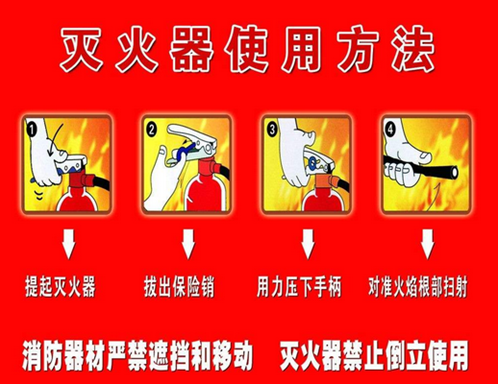 灭火器使用方法

1

2

3

4

提起灭火器

拔出保险销

用力压下手柄

对准火焰根部扫射

消防器材严禁遮挡和移动　灭火器禁止倒立使用